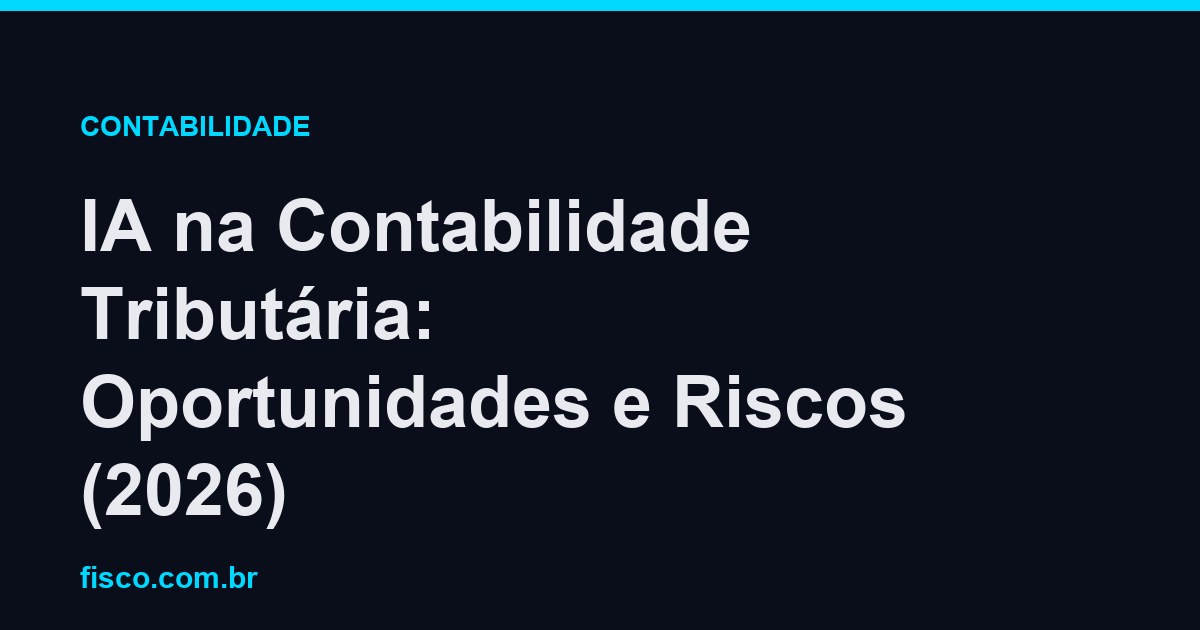 CONTABILIDADE

IA na Contabilidade Tributária: Oportunidades e Riscos (2026)

fisco.com.br